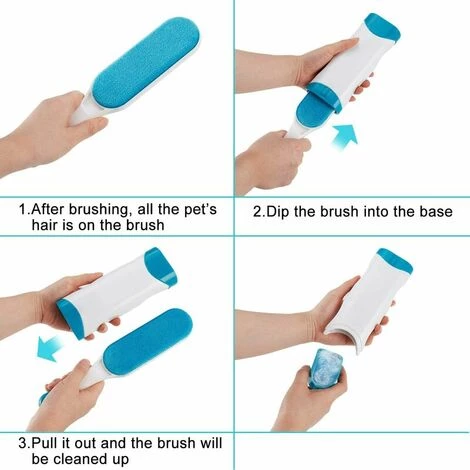 1.After brushing, all the pet's hair is on the brush

2.Dip the brush into the base

3.Pull it out and the brush will be cleaned up