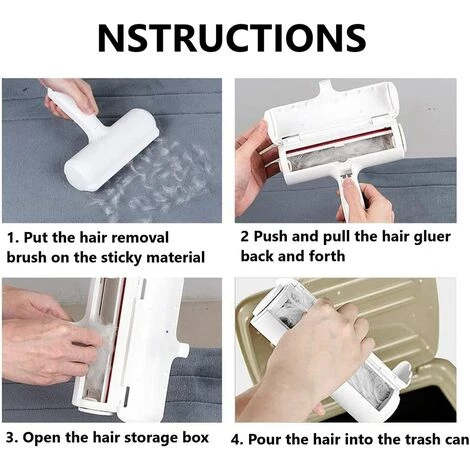 NSTRUCTIONS

1. Put the hair removal brush on the sticky material

2 Push and pull the hair gluer back and forth

3. Open the hair storage box

4. Pour the hair into the trash can