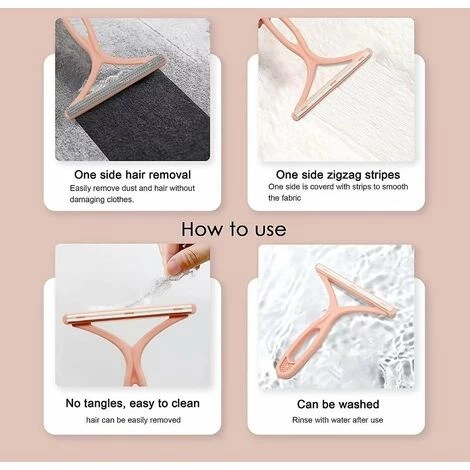 One side hair removal

Easily remove dust and hair without damaging clothes.

One side zigzag stripes

One side is coverd with strips to smooth the fabric

How to use

No tangles, easy to clean

hair can be easily removed

Can be washed

Rinse with water after use