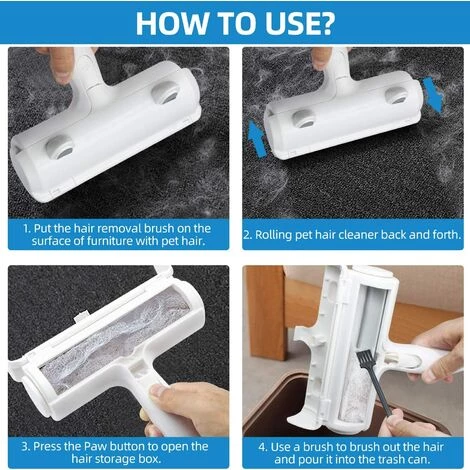 HOW TO USE?

1. Put the hair removal brush on the surface of furniture with pet hair.

2. Rolling pet hair cleaner back and forth.

3. Press the Paw button to open the hair storage box.

4. Use a brush to brush out the hair and pour it into the trash can.