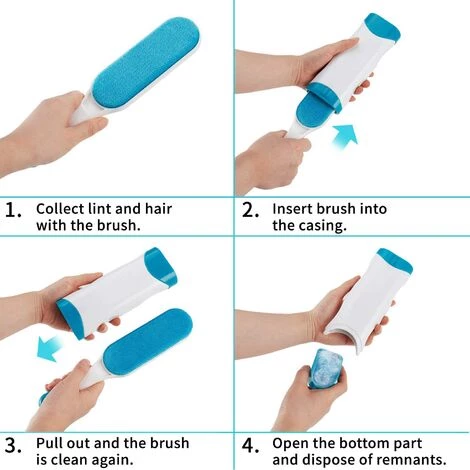 1. Collect lint and hair with the brush.

2. Insert brush into the casing.

3. Pull out and the brush is clean again.

4. Open the bottom part and dispose of remnants.