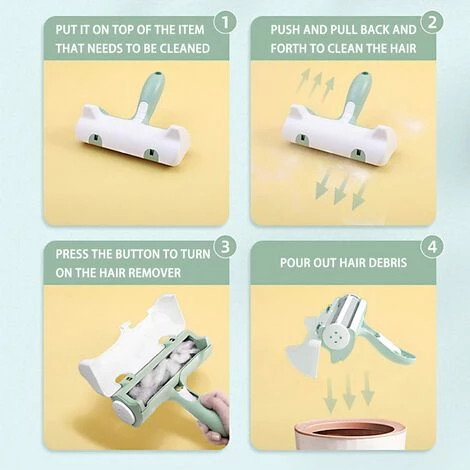 PUT IT ON TOP OF THE ITEM THAT NEEDS TO BE CLEANED 1

PUSH AND PULL BACK AND FORTH TO CLEAN THE HAIR 2

PRESS THE BUTTON TO TURN ON THE HAIR REMOVER 3

POUR OUT HAIR DEBRIS 4