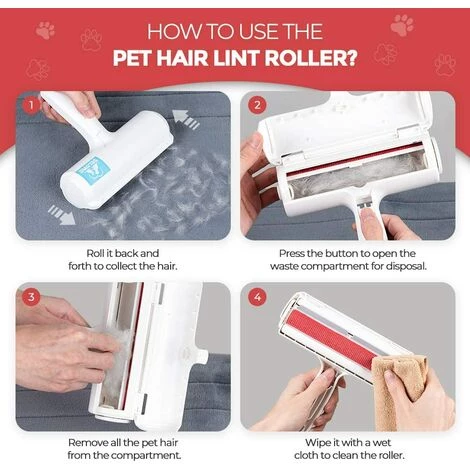 HOW TO USE THE
PET HAIR LINT ROLLER?

1

Roll it back and forth to collect the hair.

2

Press the button to open the waste compartment for disposal.

3

Remove all the pet hair from the compartment.

4

Wipe it with a wet cloth to clean the roller.