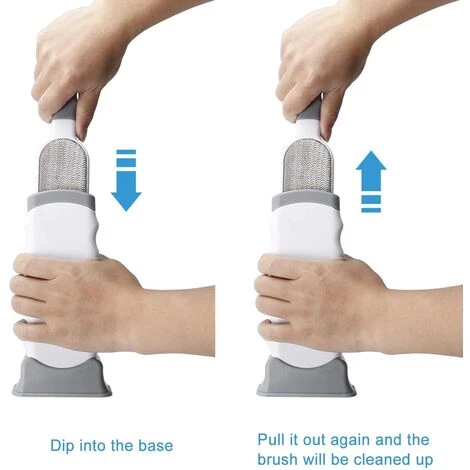 Dip into the base

Pull it out again and the brush will be cleaned up