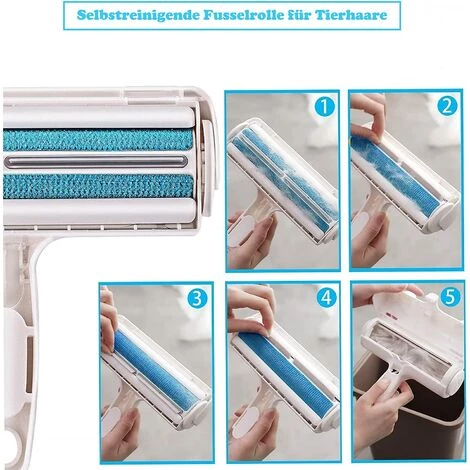 Selbstreinigende Fusselrolle für Tierhaare

1

2

3

4

5