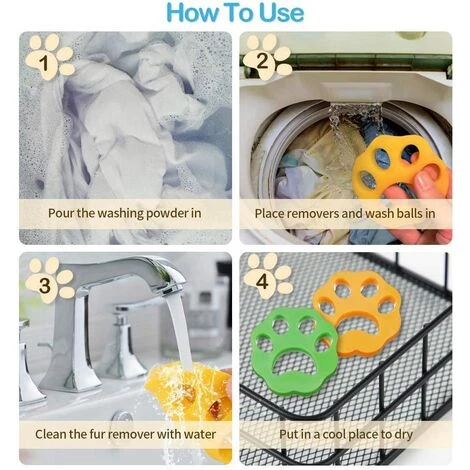 How To Use

1

Pour the washing powder in

2

Place removers and wash balls in

3

Clean the fur remover with water

4

Put in a cool place to dry