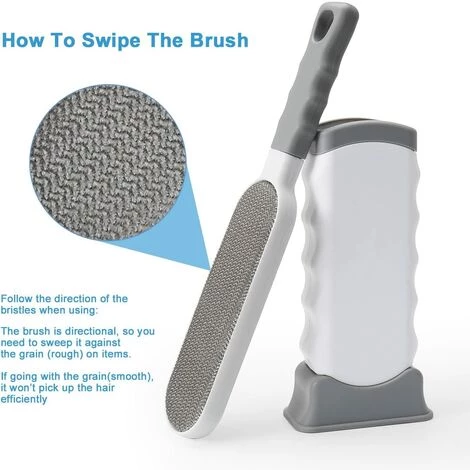 How To Swipe The Brush

Follow the direction of the bristles when using:

The brush is directional, so you need to sweep it against the grain (rough) on items.

If going with the grain(smooth), it won't pick up the hair efficiently