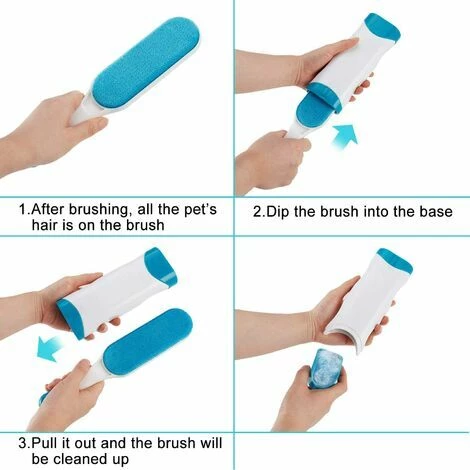 1.After brushing, all the pet's hair is on the brush

2.Dip the brush into the base

3.Pull it out and the brush will be cleaned up