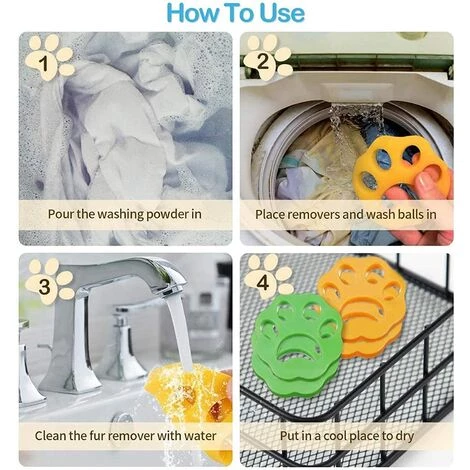 How To Use

1

Pour the washing powder in

2

Place removers and wash balls in

3

Clean the fur remover with water

4

Put in a cool place to dry