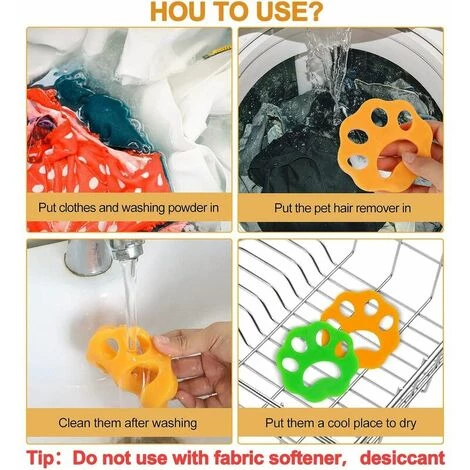 HOU TO USE?

Put clothes and washing powder in

Put the pet hair remover in

Clean them after washing

Put them a cool place to dry

Tip: Do not use with fabric softener, desiccant