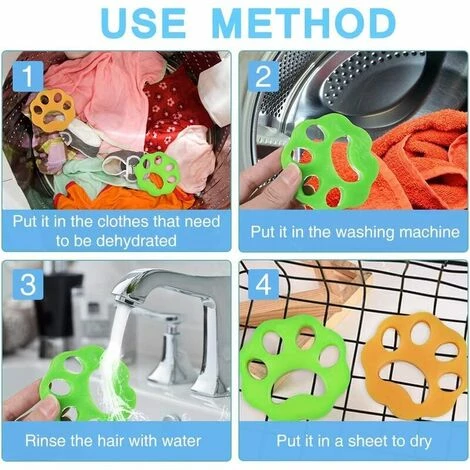 USE METHOD

1

Put it in the clothes that need to be dehydrated

2

Put it in the washing machine

3

Rinse the hair with water

4

Put it in a sheet to dry