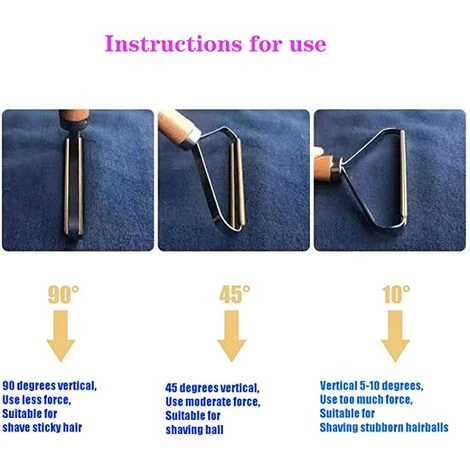 Instructions for use

90°

90 degrees vertical,
Use less force,
Suitable for
shave sticky hair

45°

45 degrees vertical,
Use moderate force,
Suitable for
shaving ball

10°

Vertical 5-10 degrees,
Use too much force,
Suitable for
Shaving stubborn hairballs