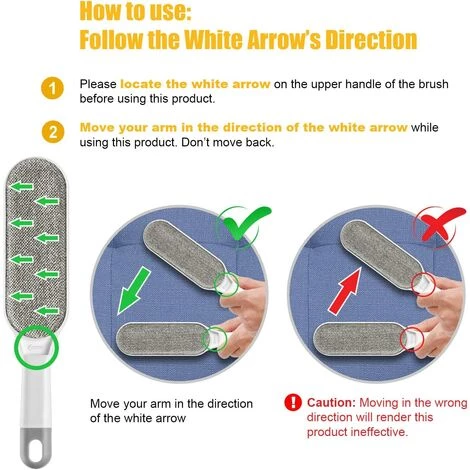 How to use:
Follow the White Arrow's Direction

1 Please locate the white arrow on the upper handle of the brush before using this product.

2 Move your arm in the direction of the white arrow while using this product. Don't move back.

Move your arm in the direction of the white arrow

! Caution: Moving in the wrong direction will render this product ineffective.