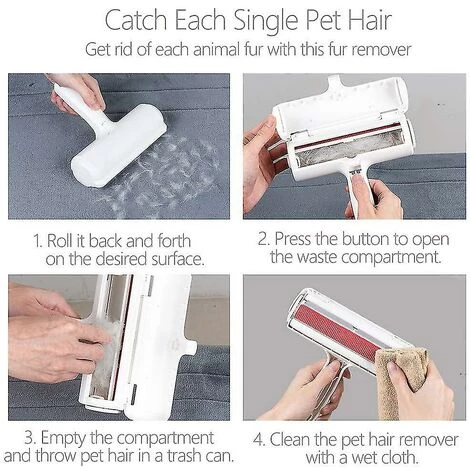 Catch Each Single Pet Hair

Get rid of each animal fur with this fur remover

1. Roll it back and forth on the desired surface.

2. Press the button to open the waste compartment.

3. Empty the compartment and throw pet hair in a trash can.

4. Clean the pet hair remover with a wet cloth.