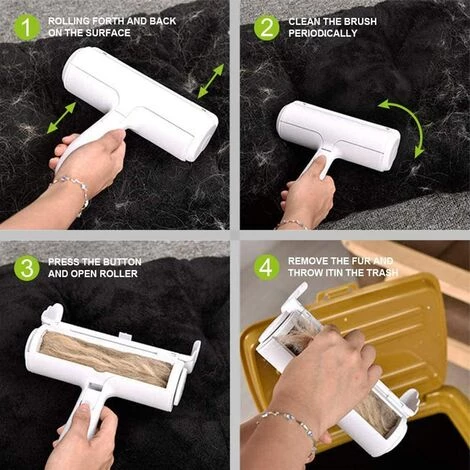 1 ROLLING FORTH AND BACK ON THE SURFACE

2 CLEAN THE BRUSH PERIODICALLY

3 PRESS THE BUTTON AND OPEN ROLLER

4 REMOVE THE FUR AND THROW ITIN THE TRASH