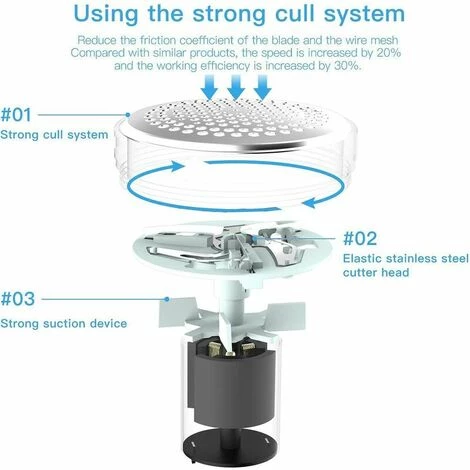 Using the strong cull system

Reduce the friction coefficient of the blade and the wire mesh
Compared with similar products, the speed is increased by 20%
and the working efficiency is increased by 30%.

#01
Strong cull system

#02
Elastic stainless steel cutter head

#03
Strong suction device