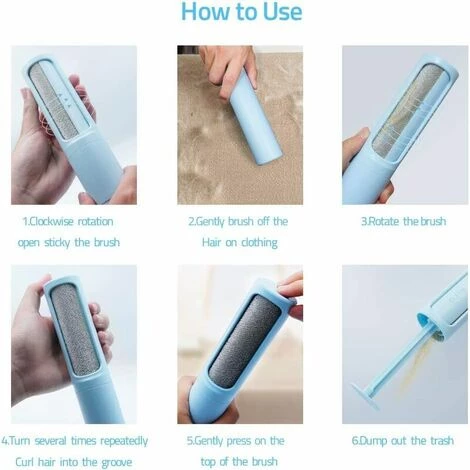 How to Use

1.Clockwise rotation open sticky the brush

2.Gently brush off the Hair on clothing

3.Rotate the brush

4.Turn several times repeatedly Curl hair into the groove

5.Gently press on the top of the brush

6.Dump out the trash