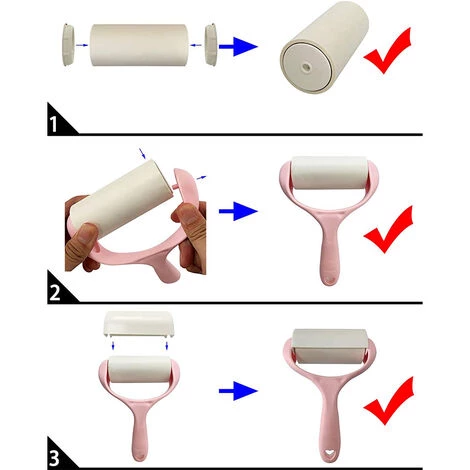 1

2

3