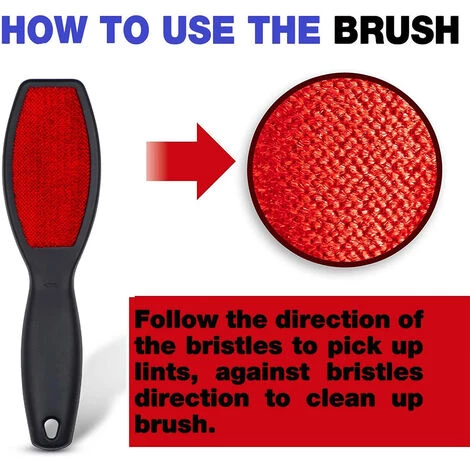 HOW TO USE THE BRUSH

Follow the direction of the bristles to pick up lints, against bristles direction to clean up brush.