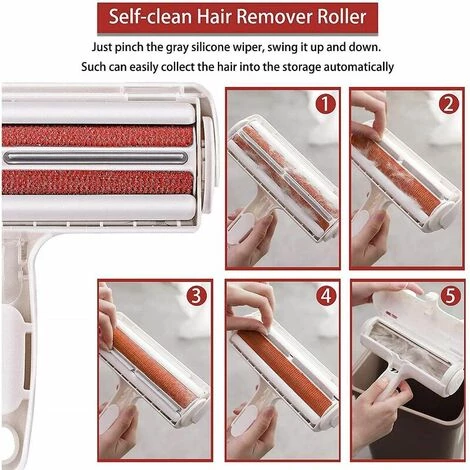 Self-clean Hair Remover Roller

Just pinch the gray silicone wiper, swing it up and down.
Such can easily collect the hair into the storage automatically

1

2

3

4

5