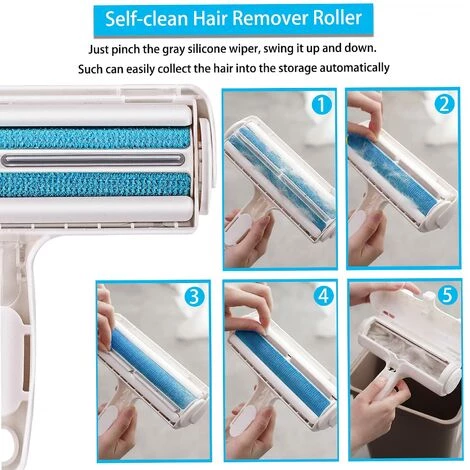 Self-clean Hair Remover Roller

Just pinch the gray silicone wiper, swing it up and down.
Such can easily collect the hair into the storage automatically

1

2

3

4

5