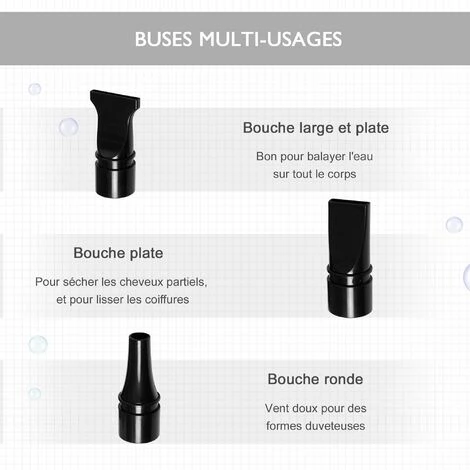 BUSES MULTI-USAGES

Bouche large et plate

Bon pour balayer l'eau sur tout le corps

Bouche plate

Pour sécher les cheveux partiels, et pour lisser les coiffures

Bouche ronde

Vent doux pour des formes duveteuses