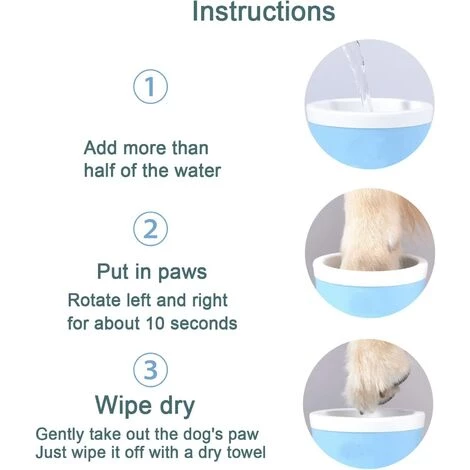 Instructions

1

Add more than half of the water

2

Put in paws

Rotate left and right for about 10 seconds

3

Wipe dry

Gently take out the dog's paw
Just wipe it off with a dry towel