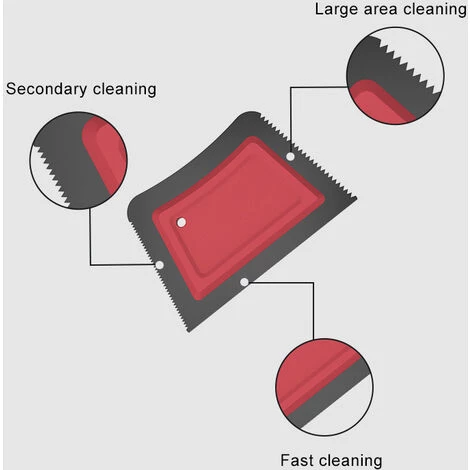 Large area cleaning

Secondary cleaning

Fast cleaning