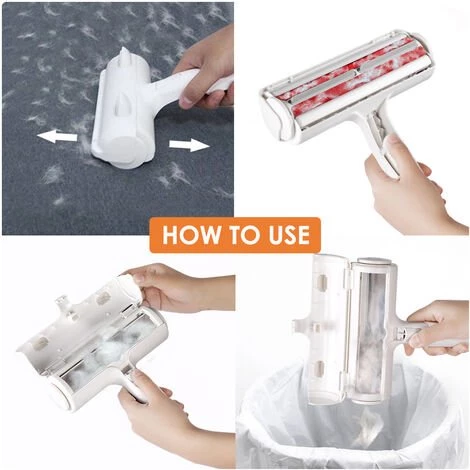 HOW TO USE