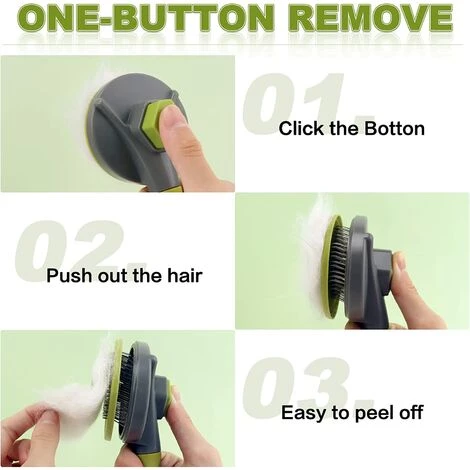 ONE-BUTTON REMOVE

01.
Click the Botton

02.
Push out the hair

03.
Easy to peel off