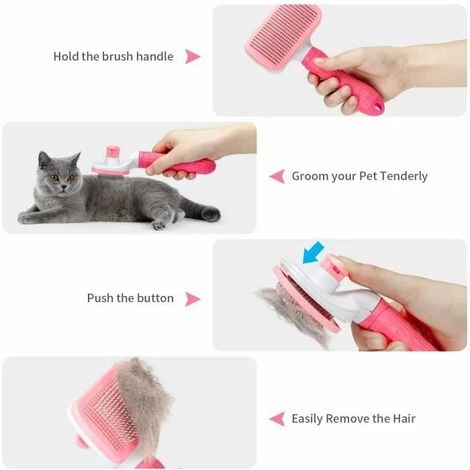 Hold the brush handle

Groom your Pet Tenderly

Push the button

Easily Remove the Hair