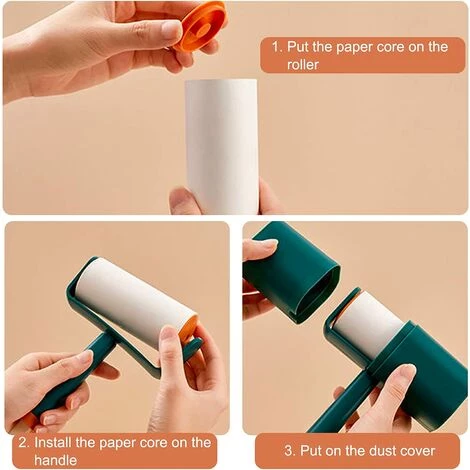 1. Put the paper core on the roller

2. Install the paper core on the handle

3. Put on the dust cover