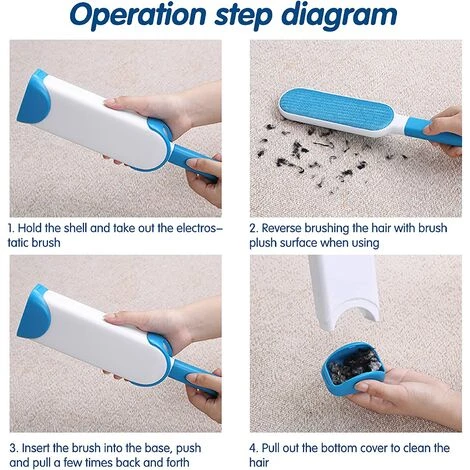 Operation step diagram

1. Hold the shell and take out the electrostatic brush

2. Reverse brushing the hair with brush plush surface when using

3. Insert the brush into the base, push and pull a few times back and forth

4. Pull out the bottom cover to clean the hair