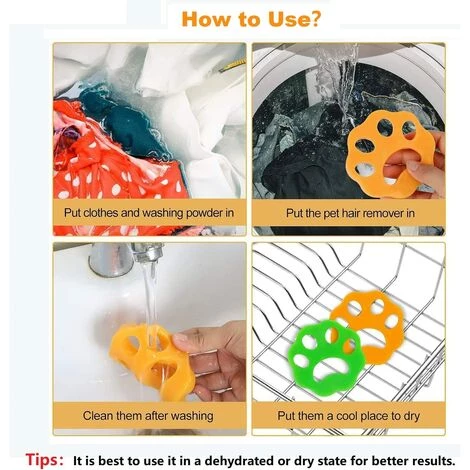 How to Use?

Put clothes and washing powder in

Put the pet hair remover in

Clean them after washing

Put them a cool place to dry

Tips: It is best to use it in a dehydrated or dry state for better results.