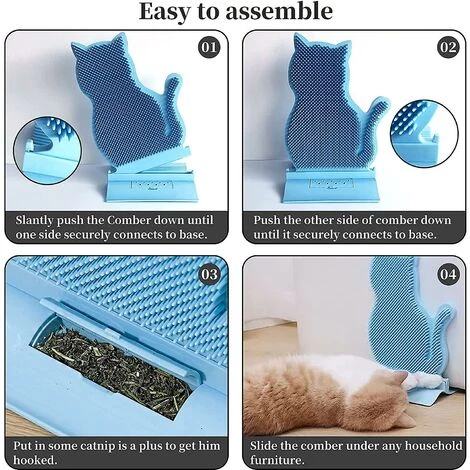 Easy to assemble

01

Slantly push the Comber down until one side securely connects to base.

02

Push the other side of comber down until it securely connects to base.

03

Put in some catnip is a plus to get him hooked.

04

Slide the comber under any household furniture.