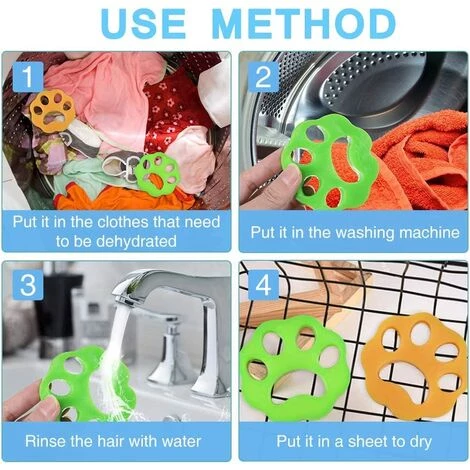 USE METHOD

1

Put it in the clothes that need to be dehydrated

2

Put it in the washing machine

3

Rinse the hair with water

4

Put it in a sheet to dry