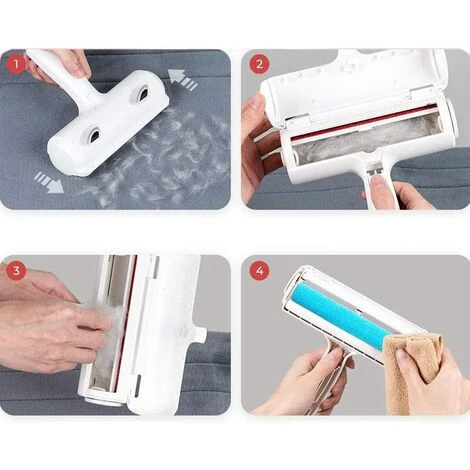 1

2

3

4