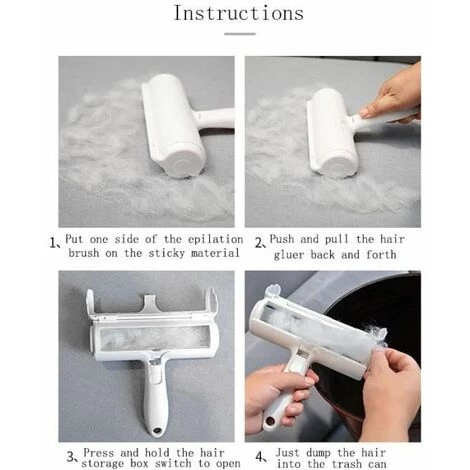 Instructions

1、Put one side of the epilation brush on the sticky material

2、Push and pull the hair gluer back and forth

3、Press and hold the hair storage box switch to open

4、Just dump the hair into the trash can