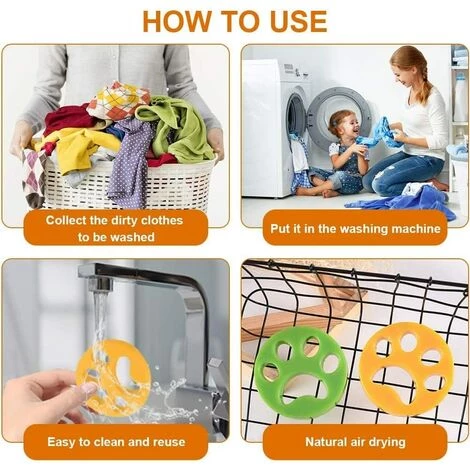 HOW TO USE

Collect the dirty clothes to be washed

Put it in the washing machine

Easy to clean and reuse

Natural air drying