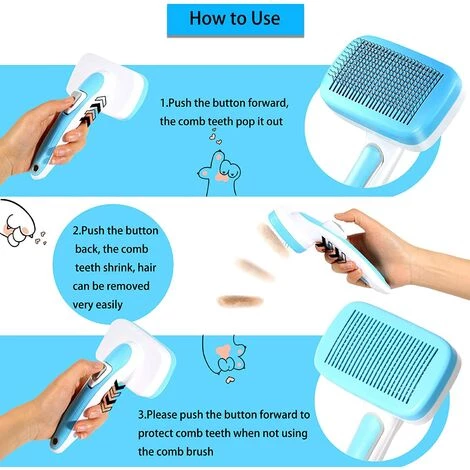 How to Use

1.Push the button forward, the comb teeth pop it out

2.Push the button back, the comb teeth shrink, hair can be removed very easily

3.Please push the button forward to protect comb teeth when not using the comb brush