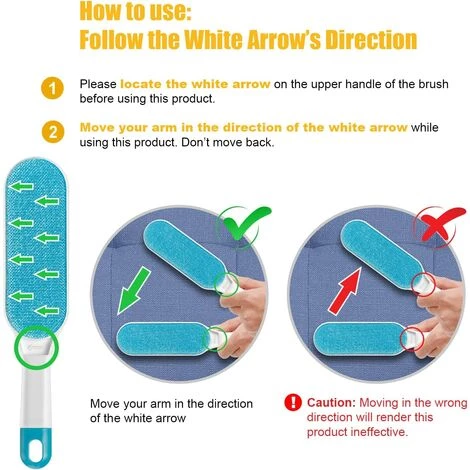 How to use:
Follow the White Arrow's Direction

1 Please locate the white arrow on the upper handle of the brush before using this product.

2 Move your arm in the direction of the white arrow while using this product. Don't move back.

Move your arm in the direction of the white arrow

! Caution: Moving in the wrong direction will render this product ineffective.