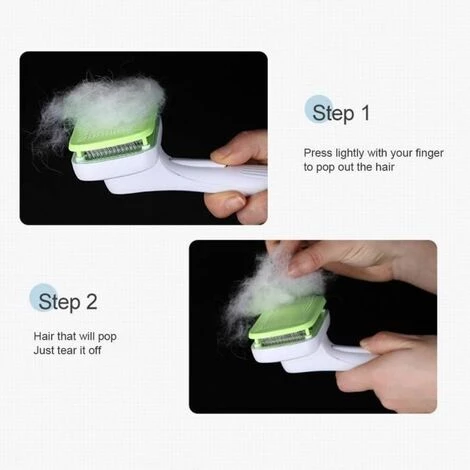 Step 1

Press lightly with your finger to pop out the hair

Step 2

Hair that will pop
Just tear it off