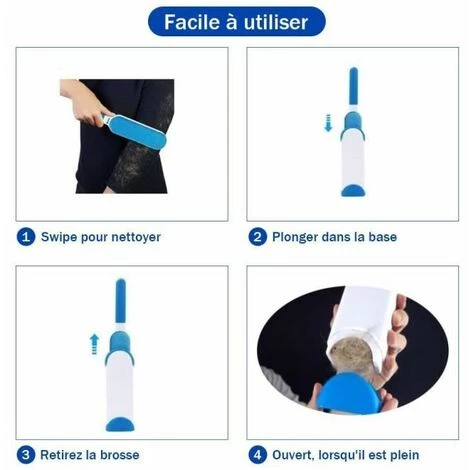 Facile à utiliser

1 Swipe pour nettoyer

2 Plonger dans la base

3 Retirez la brosse

4 Ouvert, lorsqu'il est plein