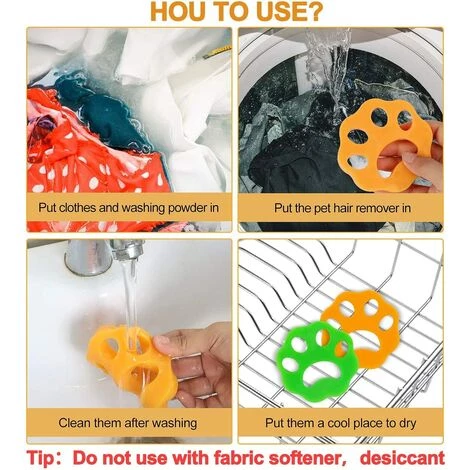 HOU TO USE?

Put clothes and washing powder in

Put the pet hair remover in

Clean them after washing

Put them a cool place to dry

Tip: Do not use with fabric softener, desiccant