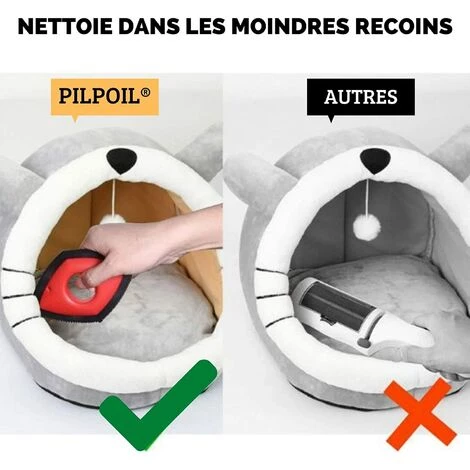 NETTOIE DANS LES MOINDRES RECOINS

PILPOIL®

AUTRES