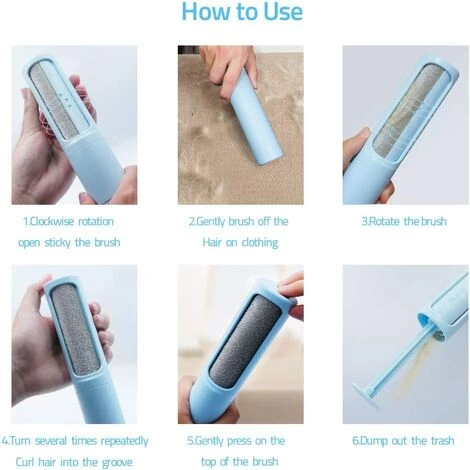 How to Use

1.Clockwise rotation open sticky the brush

2.Gently brush off the Hair on clothing

3.Rotate the brush

4.Turn several times repeatedly Curl hair into the groove

5.Gently press on the top of the brush

6.Dump out the trash