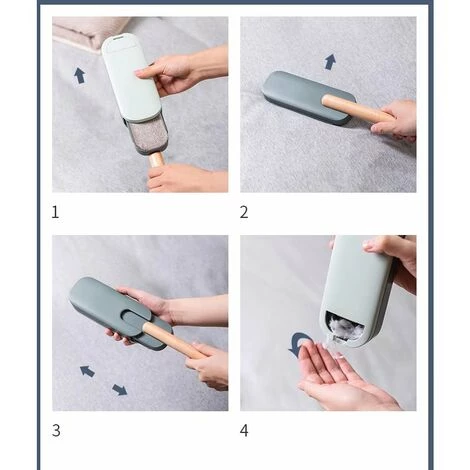 1

2

3

4