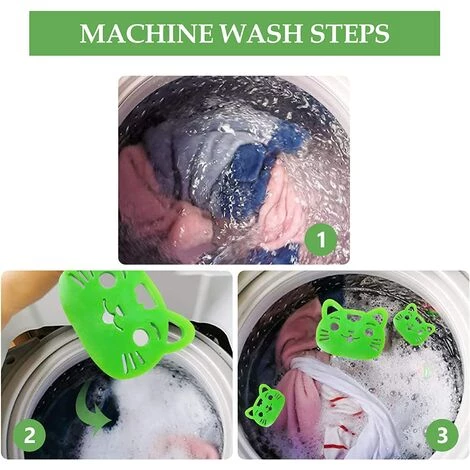 MACHINE WASH STEPS

1

2

3