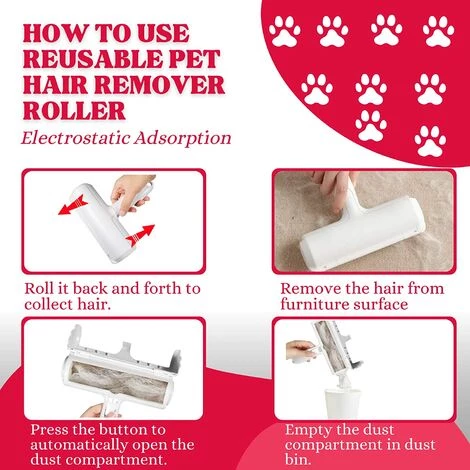 HOW TO USE REUSABLE PET HAIR REMOVER ROLLER

Electrostatic Adsorption

Roll it back and forth to collect hair.

Remove the hair from furniture surface

Press the button to automatically open the dust compartment.

Empty the dust compartment in dust bin.