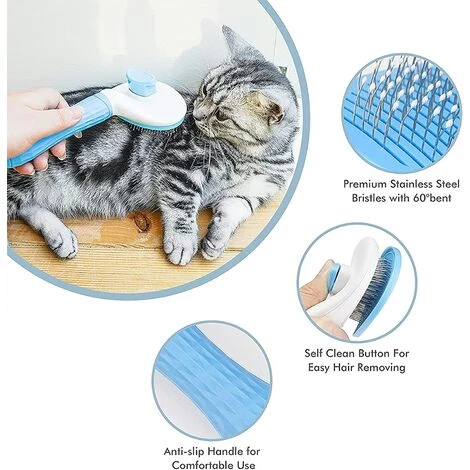 Premium Stainless Steel Bristles with 60°bent

Self Clean Button For Easy Hair Removing

Anti-slip Handle for Comfortable Use